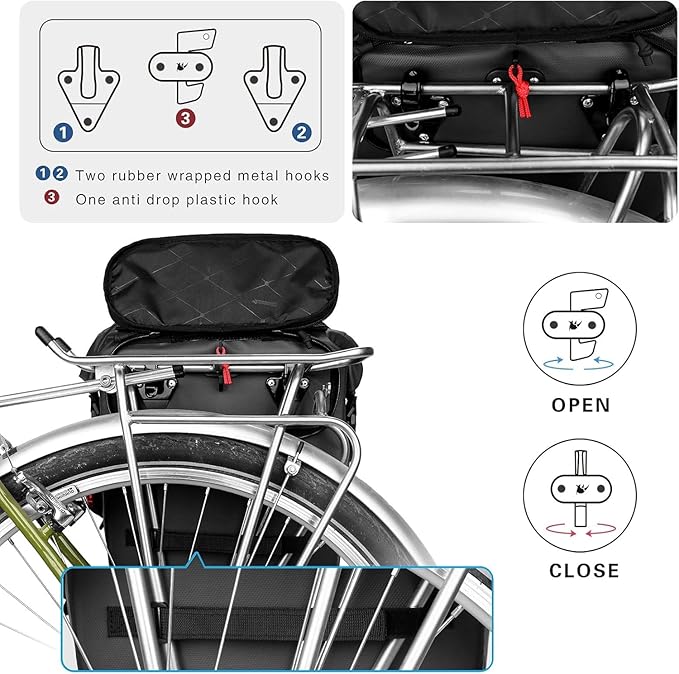 1 3 2

1 2 Two rubber wrapped metal hooks
3 One anti drop plastic hook

OPEN

CLOSE