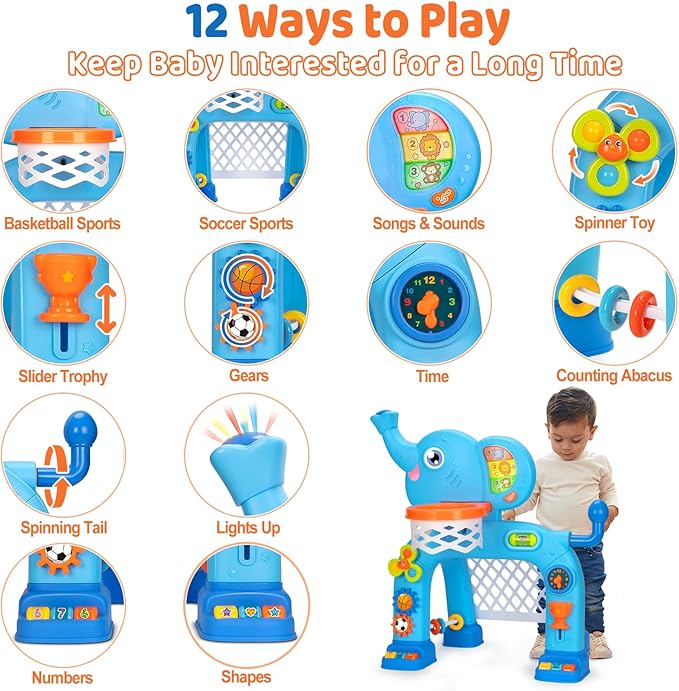 12 Ways to Play

Keep Baby Interested for a Long Time

Basketball Sports

Soccer Sports

1
2
3

Songs & Sounds

Spinner Toy

Slider Trophy

Gears

12
1
2
3
4
5
6
7
8
9
10
11

Time

Counting Abacus

Spinning Tail

Lights Up

6 7 8

Numbers

Shapes