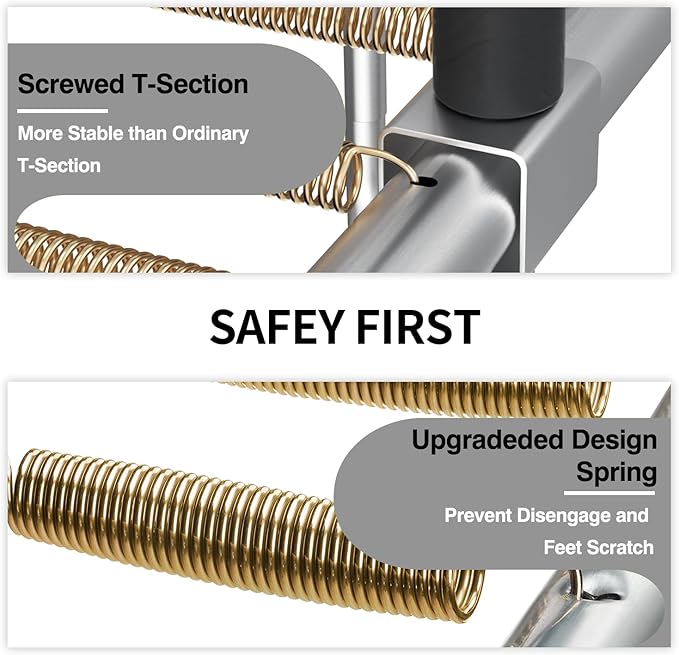 Screwed T-Section

More Stable than Ordinary T-Section

SAFEY FIRST

Upgradeded Design Spring

Prevent Disengage and Feet Scratch