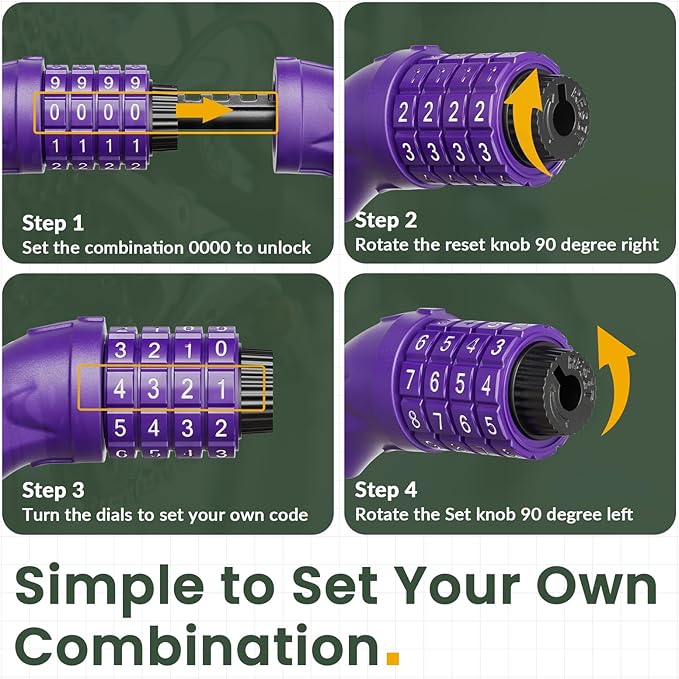 9 9 9 9
0 0 0 0
1 1 1 1

Step 1
Set the combination 0000 to unlock

2 2 2 2
3 3 3 3

Step 2
Rotate the reset knob 90 degree right

3 2 1 0
4 3 2 1
5 4 3 2

Step 3
Turn the dials to set your own code

6 5 4 3
7 6 5 4
8 7 6 5

Step 4
Rotate the Set knob 90 degree left

Simple to Set Your Own Combination.