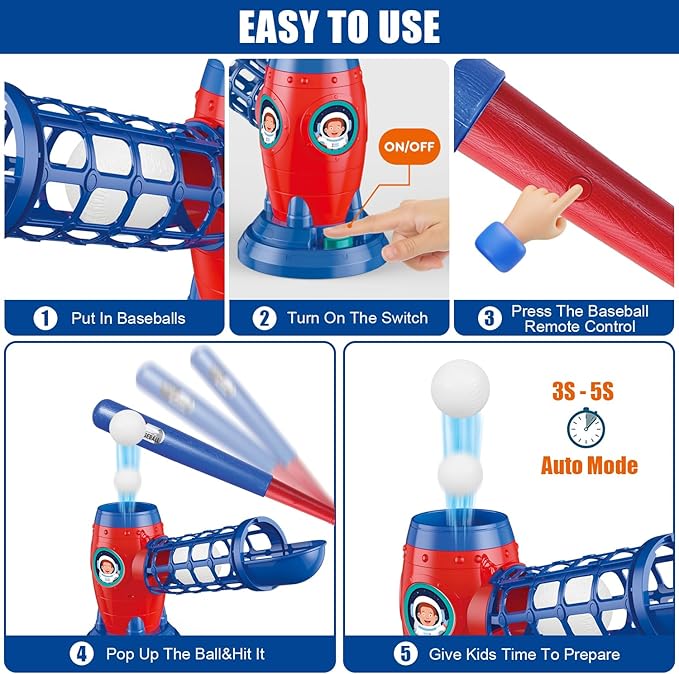 EASY TO USE

ON/OFF

1 Put In Baseballs

2 Turn On The Switch

3 Press The Baseball Remote Control

3S - 5S

Auto Mode

4 Pop Up The Ball&Hit It

5 Give Kids Time To Prepare