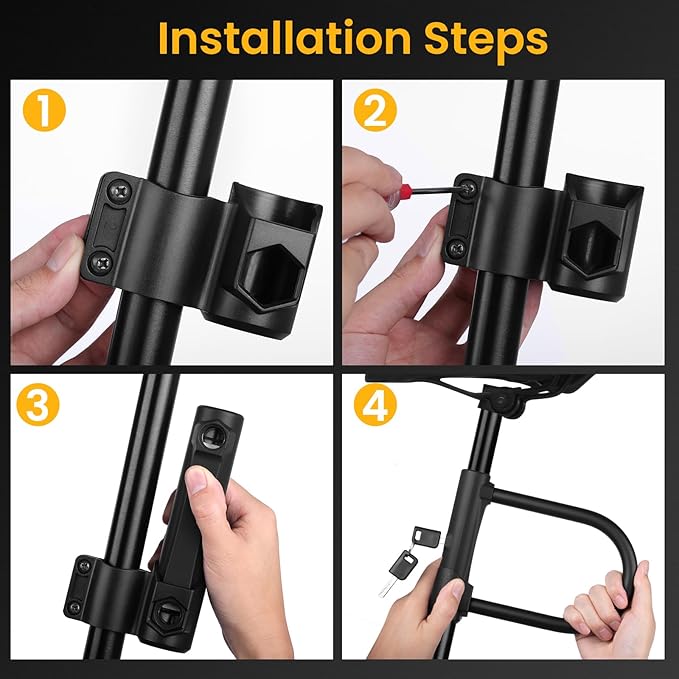 Installation Steps

1

2

3

4