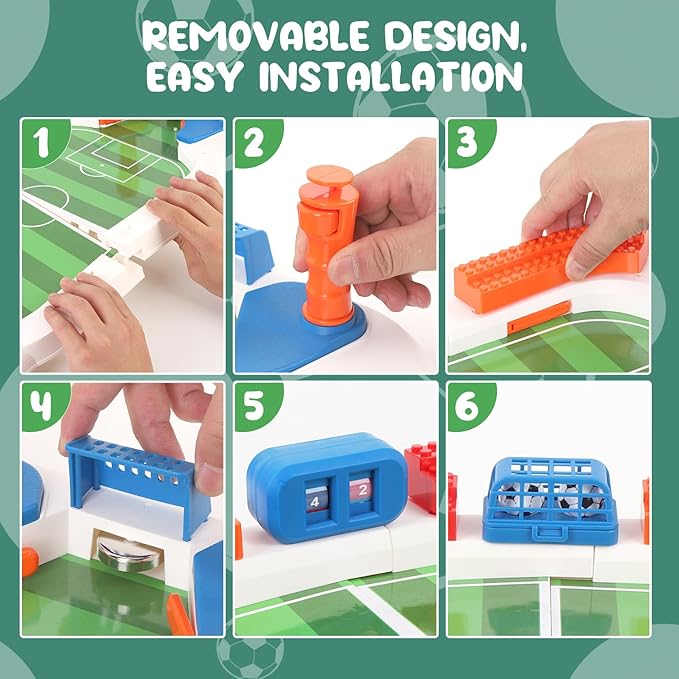 REMOVABLE DESIGN, EASY INSTALLATION

1

2

3

4

5

4 2

6