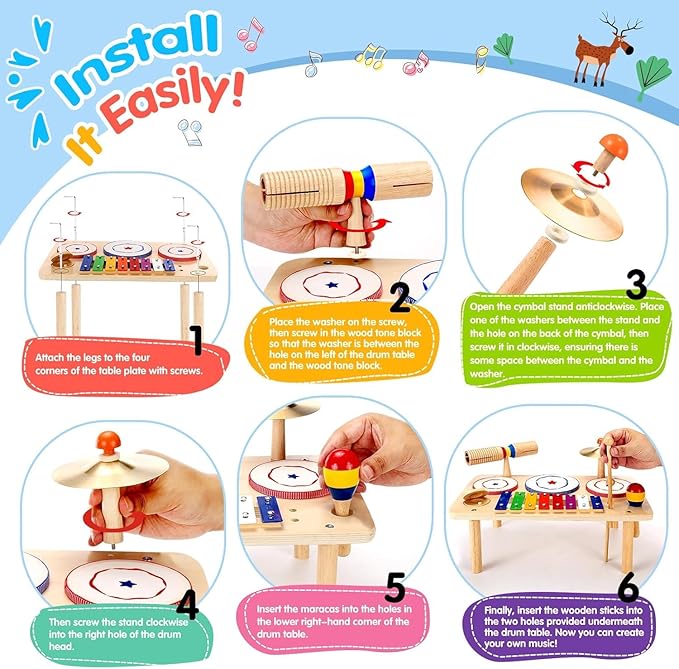 Install It Easily!

1
Attach the legs to the four corners of the table plate with screws.

2
Place the washer on the screw, then screw in the wood tone block so that the washer is between the hole on the left of the drum table and the wood tone block.

3
Open the cymbal stand anticlockwise. Place one of the washers between the stand and the hole on the back of the cymbal, then screw it in clockwise, ensuring there is some space between the cymbal and the washer.

4
Then screw the stand clockwise into the right hole of the drum head.

5
Insert the maracas into the holes in the lower right-hand corner of the drum table.

6
Finally, insert the wooden sticks into the two holes provided underneath the drum table. Now you can create your own music!