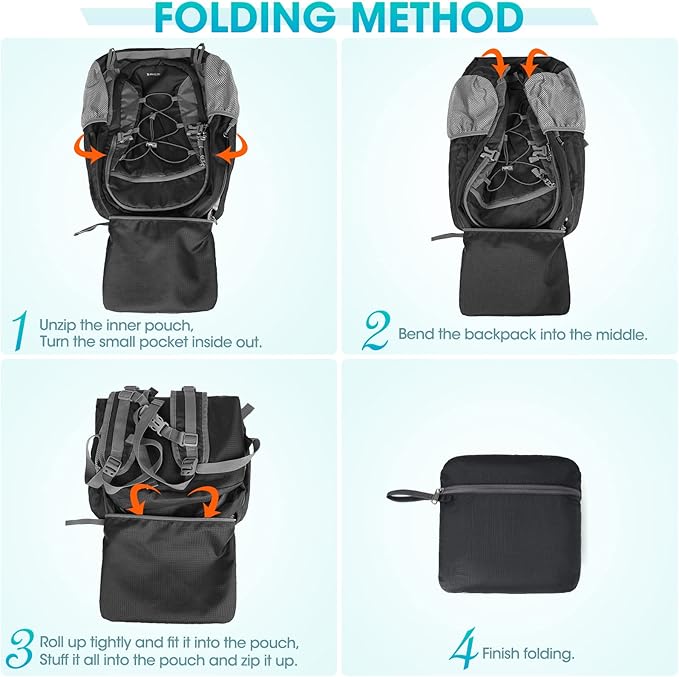 FOLDING METHOD

1 Unzip the inner pouch, Turn the small pocket inside out.

2 Bend the backpack into the middle.

3 Roll up tightly and fit it into the pouch, Stuff it all into the pouch and zip it up.

4 Finish folding.