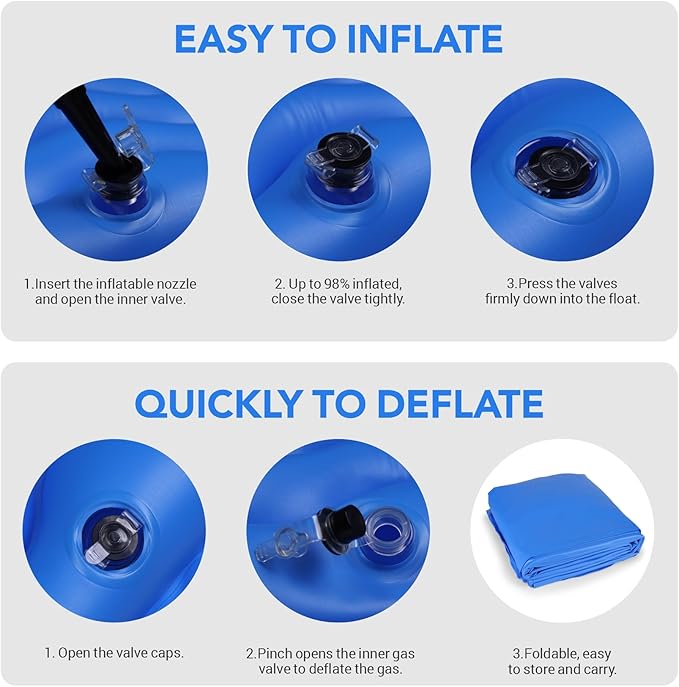 EASY TO INFLATE

1.Insert the inflatable nozzle and open the inner valve.

2. Up to 98% inflated, close the valve tightly.

3.Press the valves firmly down into the float.

QUICKLY TO DEFLATE

1. Open the valve caps.

2.Pinch opens the inner gas valve to deflate the gas.

3.Foldable, easy to store and carry.