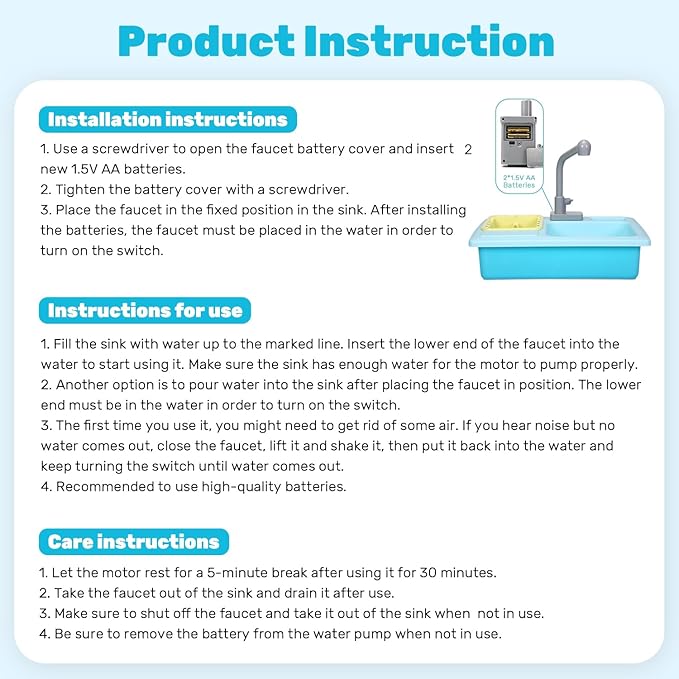 Product Instruction

Installation instructions

1. Use a screwdriver to open the faucet battery cover and insert 2 new 1.5V AA batteries.
2. Tighten the battery cover with a screwdriver.
3. Place the faucet in the fixed position in the sink. After installing the batteries, the faucet must be placed in the water in order to turn on the switch.

2*1.5V AA Batteries

Instructions for use

1. Fill the sink with water up to the marked line. Insert the lower end of the faucet into the water to start using it. Make sure the sink has enough water for the motor to pump properly.
2. Another option is to pour water into the sink after placing the faucet in position. The lower end must be in the water in order to turn on the switch.
3. The first time you use it, you might need to get rid of some air. If you hear noise but no water comes out, close the faucet, lift it and shake it, then put it back into the water and keep turning the switch until water comes out.
4. Recommended to use high-quality batteries.

Care instructions

1. Let the motor rest for a 5-minute break after using it for 30 minutes.
2. Take the faucet out of the sink and drain it after use.
3. Make sure to shut off the faucet and take it out of the sink when not in use.
4. Be sure to remove the battery from the water pump when not in use.