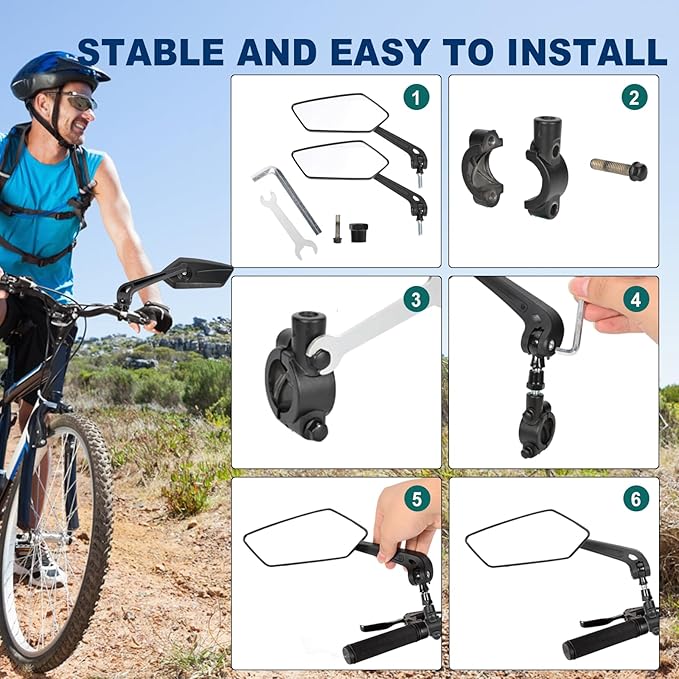 STABLE AND EASY TO INSTALL

1

2

3

4

5

6