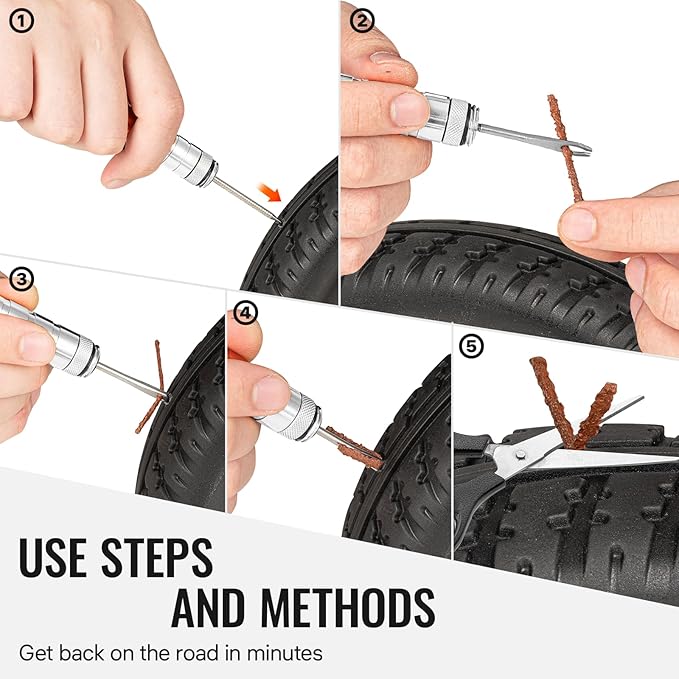 ①

②

③

④

⑤

USE STEPS AND METHODS

Get back on the road in minutes