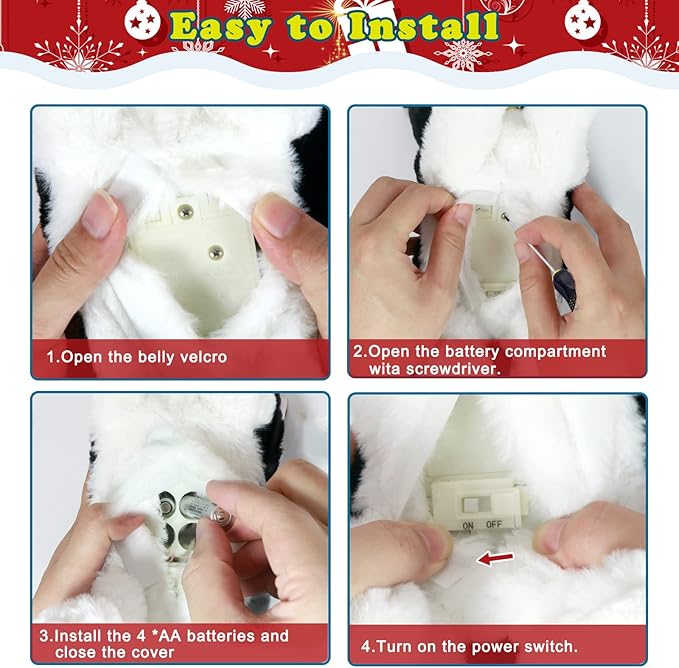 Easy to Install

1.Open the belly velcro

2.Open the battery compartment wita screwdriver.

3.Install the 4 *AA batteries and close the cover

ON OFF

4.Turn on the power switch.