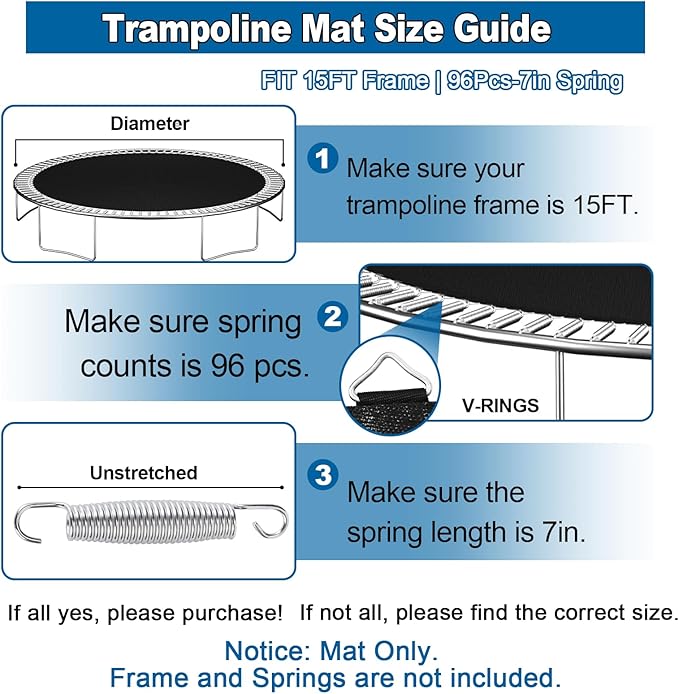 Trampoline Mat Size Guide

FIT 15FT Frame | 96Pcs-7in Spring

Diameter

1 Make sure your trampoline frame is 15FT.

Make sure spring counts is 96 pcs. 2

V-RINGS

Unstretched

3 Make sure the spring length is 7in.

If all yes, please purchase! If not all, please find the correct size.

Notice: Mat Only.
Frame and Springs are not included.