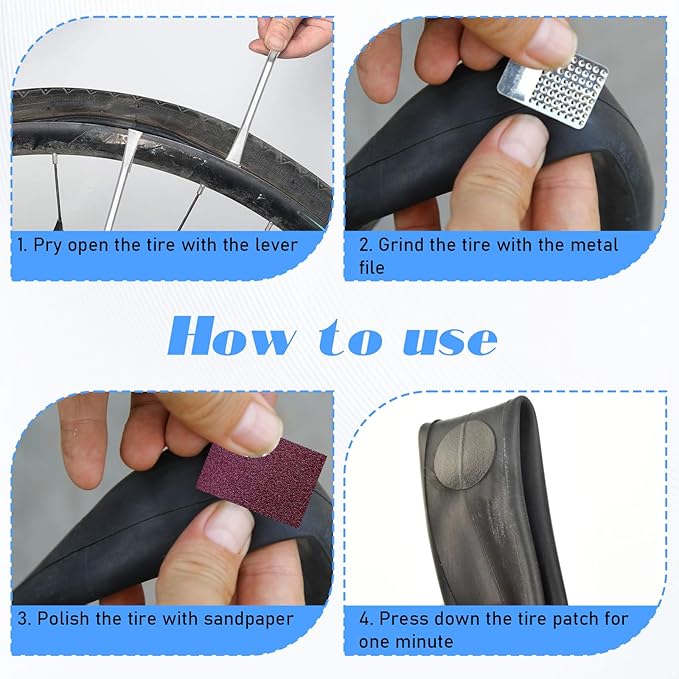 1. Pry open the tire with the lever

2. Grind the tire with the metal file

How to use

3. Polish the tire with sandpaper

4. Press down the tire patch for one minute