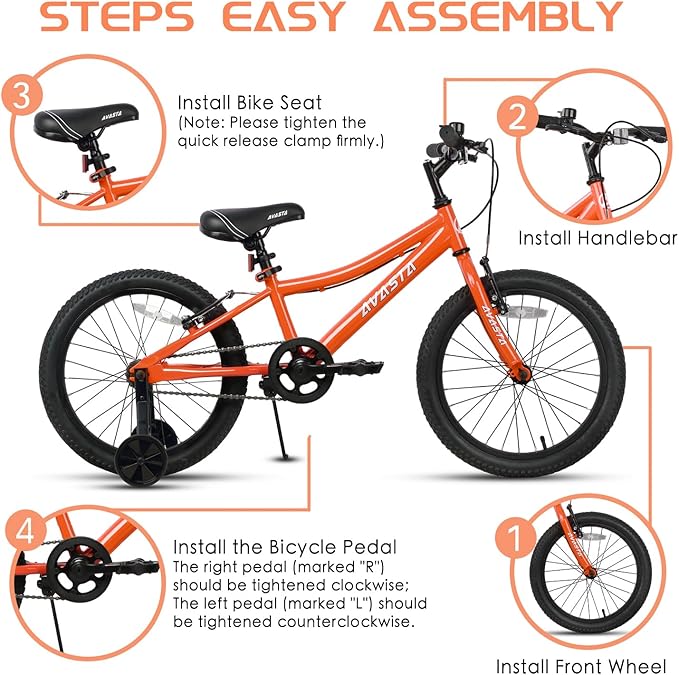 STEPS EASY ASSEMBLY

3

AVASTA

Install Bike Seat
(Note: Please tighten the quick release clamp firmly.)

2

Install Handlebar

AVASTA

AVASTA

AVASTA

4

Install the Bicycle Pedal
The right pedal (marked "R") should be tightened clockwise;
The left pedal (marked "L") should be tightened counterclockwise.

1

Install Front Wheel