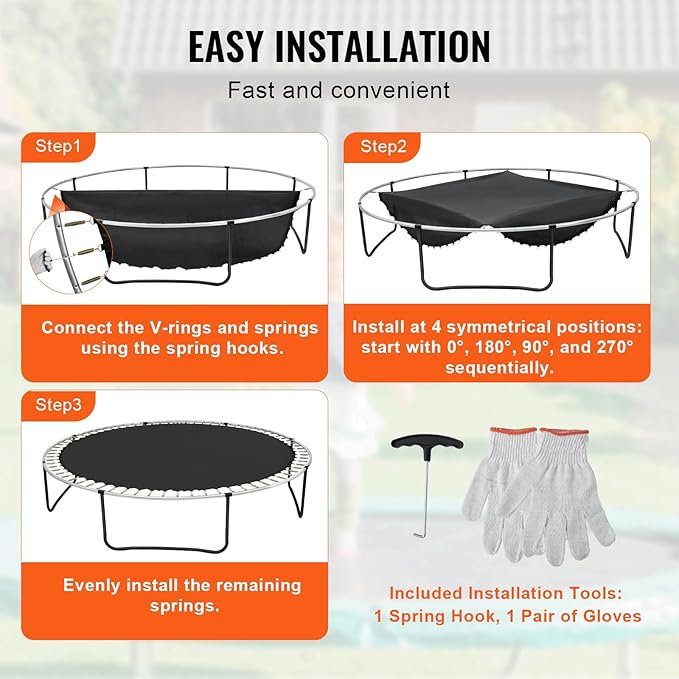 EASY INSTALLATION

Fast and convenient

Step1

Connect the V-rings and springs using the spring hooks.

Step2

Install at 4 symmetrical positions: start with 0°, 180°, 90°, and 270° sequentially.

Step3

Evenly install the remaining springs.

Included Installation Tools:
1 Spring Hook, 1 Pair of Gloves