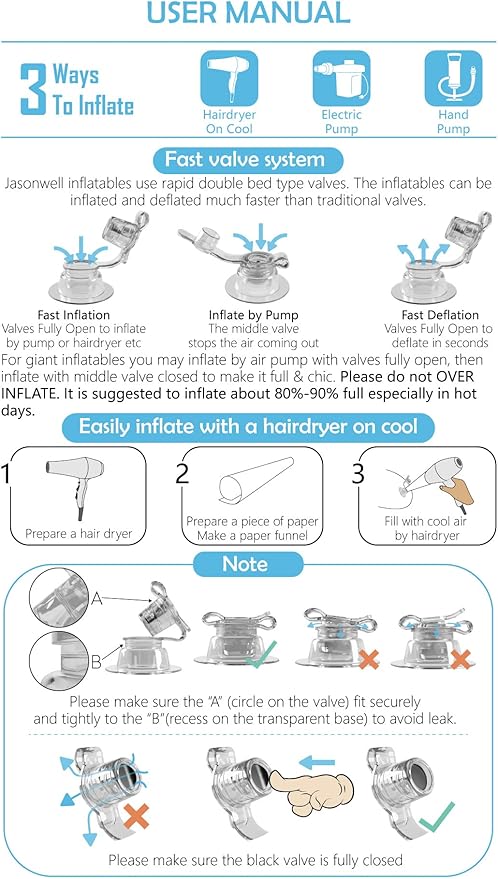 USER MANUAL

3 Ways To Inflate

Hairdryer On Cool

Electric Pump

Hand Pump

Fast valve system

Jasonwell inflatables use rapid double bed type valves. The inflatables can be inflated and deflated much faster than traditional valves.

Fast Inflation
Valves Fully Open to inflate by pump or hairdryer etc

Inflate by Pump
The middle valve stops the air coming out

Fast Deflation
Valves Fully Open to deflate in seconds

For giant inflatables you may inflate by air pump with valves fully open, then inflate with middle valve closed to make it full & chic. Please do not OVER INFLATE. It is suggested to inflate about 80%-90% full especially in hot days.

Easily inflate with a hairdryer on cool

1
Prepare a hair dryer

2
Prepare a piece of paper
Make a paper funnel

3
Fill with cool air by hairdryer

Note

A

B

Please make sure the "A" (circle on the valve) fit securely and tightly to the "B"(recess on the transparent base) to avoid leak.

Please make sure the black valve is fully closed