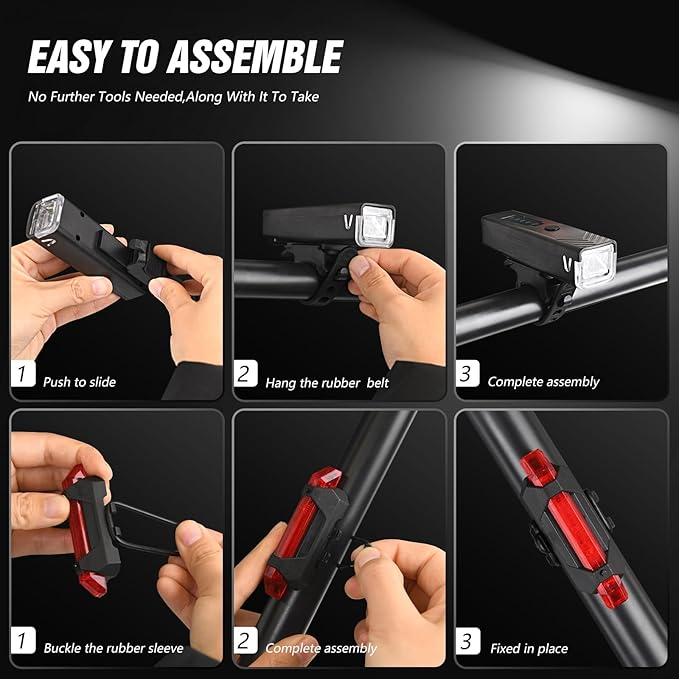 EASY TO ASSEMBLE

No Further Tools Needed,Along With It To Take

1 Push to slide

2 Hang the rubber belt

3 Complete assembly

1 Buckle the rubber sleeve

2 Complete assembly

3 Fixed in place