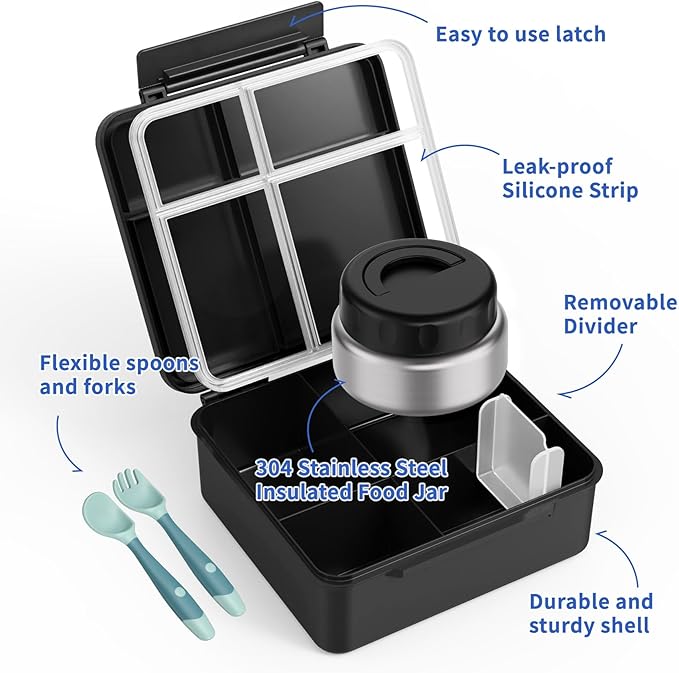 Easy to use latch

Leak-proof
Silicone Strip

Removable
Divider

Flexible spoons
and forks

304 Stainless Steel
Insulated Food Jar

Durable and
sturdy shell