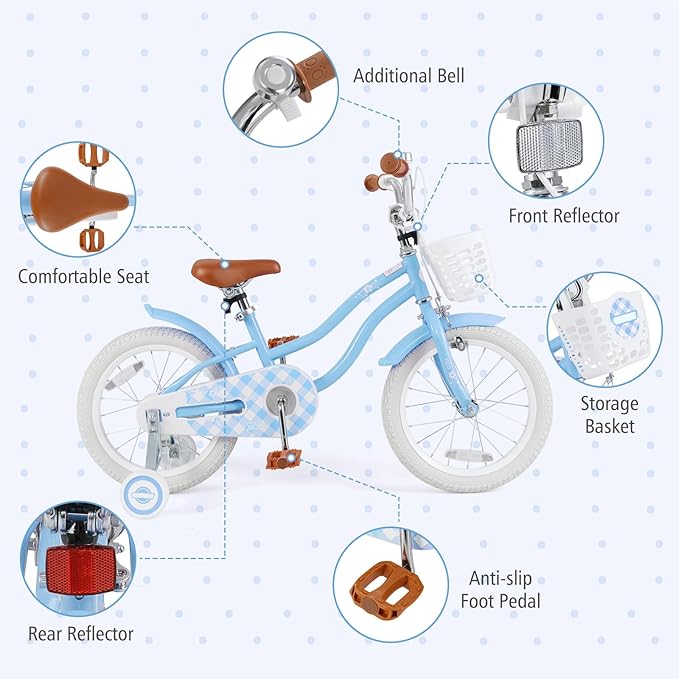 Additional Bell

Front Reflector

Comfortable Seat

Storage Basket

Anti-slip Foot Pedal

Rear Reflector