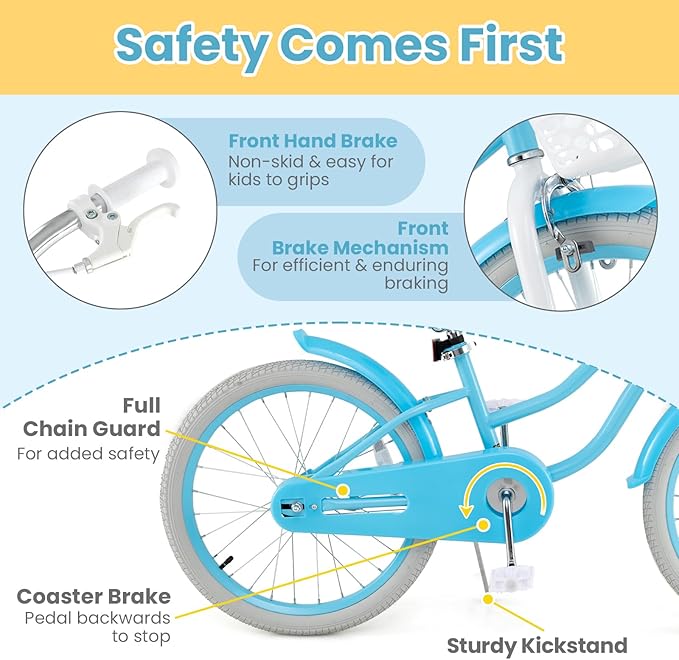 Safety Comes First

Front Hand Brake
Non-skid & easy for kids to grips

Front
Brake Mechanism
For efficient & enduring braking

Full
Chain Guard
For added safety

Coaster Brake
Pedal backwards to stop

Sturdy Kickstand