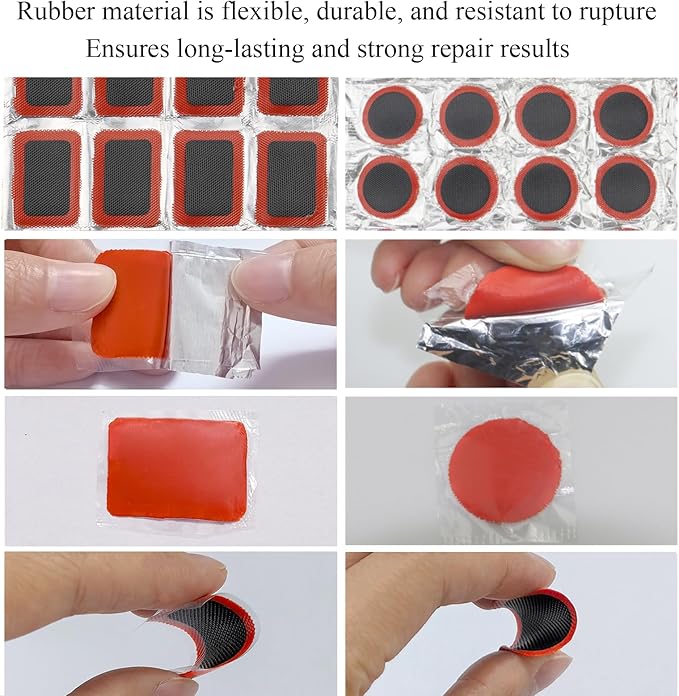 Rubber material is flexible, durable, and resistant to rupture
Ensures long-lasting and strong repair results