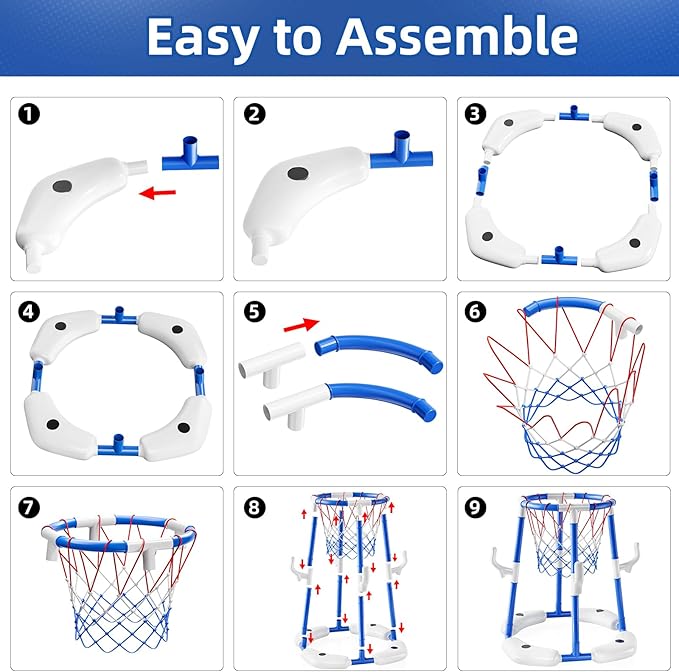 Easy to Assemble

1

2

3

4

5

6

7

8

9