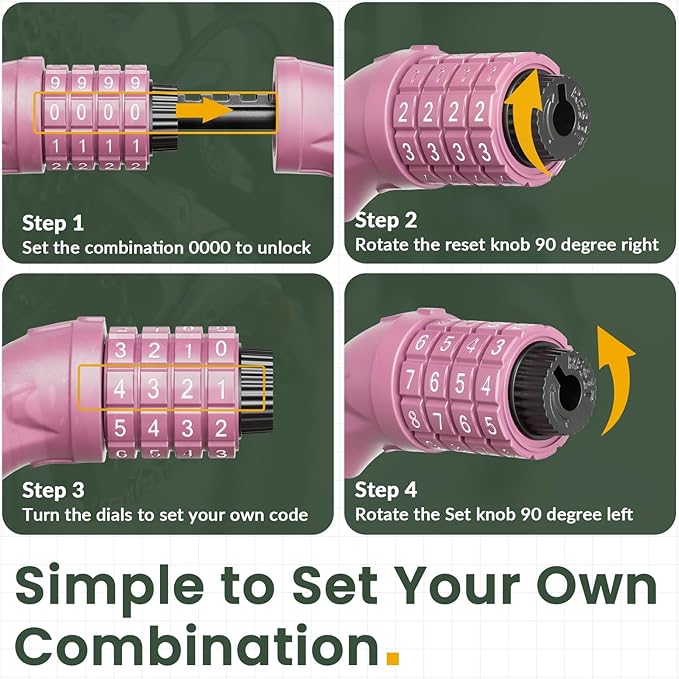 9 9 9 9
0 0 0 0
1 1 1 1
2 2 2 2

Step 1
Set the combination 0000 to unlock

2 2 2 2
3 3 3 3

Step 2
Rotate the reset knob 90 degree right

3 2 1 0
4 3 2 1
5 4 3 2
6 5 4 3

Step 3
Turn the dials to set your own code

6 5 4 3
7 6 5 4
8 7 6 5

Step 4
Rotate the Set knob 90 degree left

Simple to Set Your Own Combination.