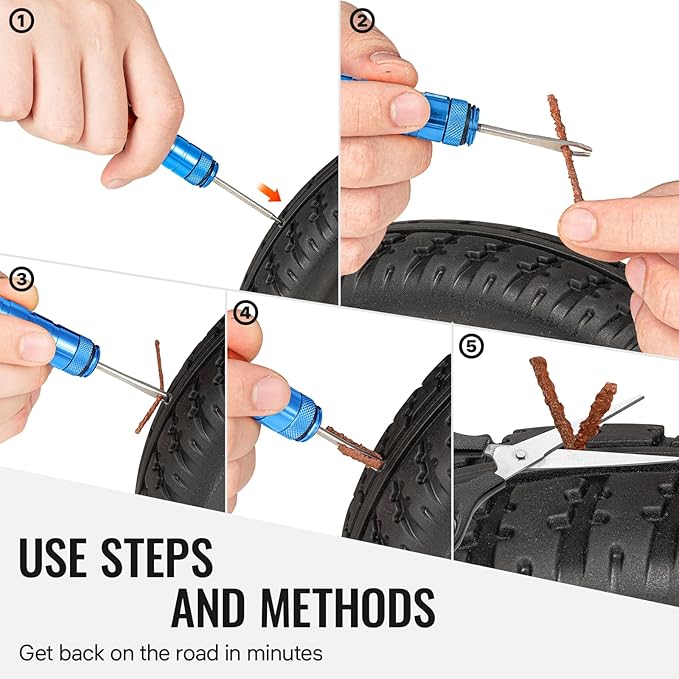 ①

②

③

④

⑤

USE STEPS AND METHODS

Get back on the road in minutes