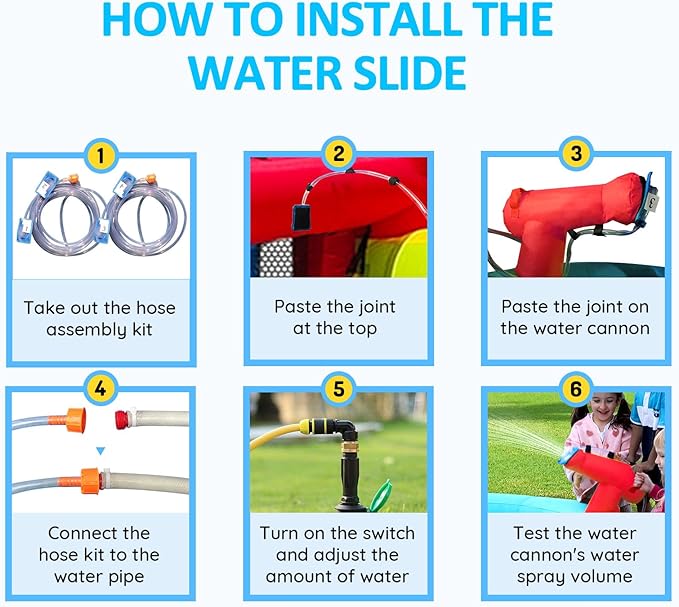 HOW TO INSTALL THE WATER SLIDE

1

Take out the hose assembly kit

2

Paste the joint at the top

3

Paste the joint on the water cannon

4

Connect the hose kit to the water pipe

5

Turn on the switch and adjust the amount of water

6

Test the water cannon's water spray volume