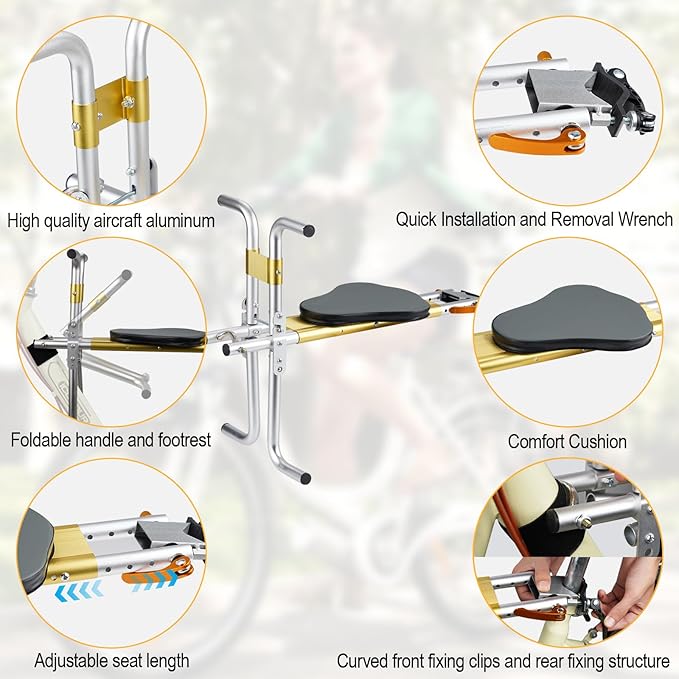 High quality aircraft aluminum

Quick Installation and Removal Wrench

Foldable handle and footrest

Comfort Cushion

Adjustable seat length

Curved front fixing clips and rear fixing structure