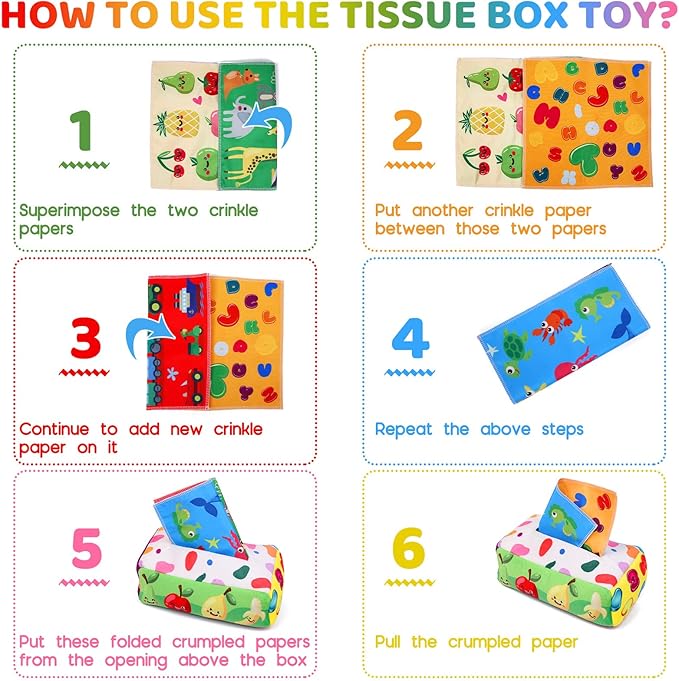 HOW TO USE THE TISSUE BOX TOY?

1

Superimpose the two crinkle papers

2

Put another crinkle paper between those two papers

3

Continue to add new crinkle paper on it

4

Repeat the above steps

5

Put these folded crumpled papers from the opening above the box

6

Pull the crumpled paper