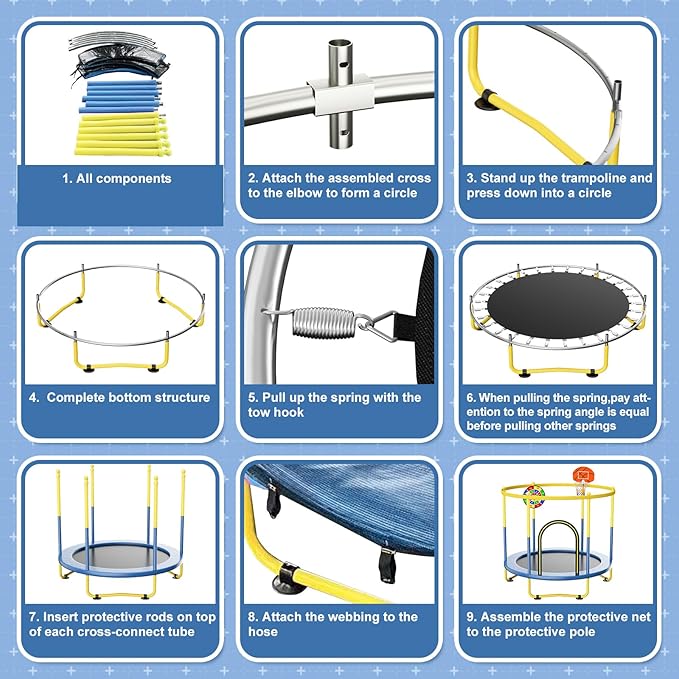 1. All components

2. Attach the assembled cross to the elbow to form a circle

3. Stand up the trampoline and press down into a circle

4. Complete bottom structure

5. Pull up the spring with the tow hook

6. When pulling the spring,pay attention to the spring angle is equal before pulling other springs

7. Insert protective rods on top of each cross-connect tube

8. Attach the webbing to the hose

9. Assemble the protective net to the protective pole