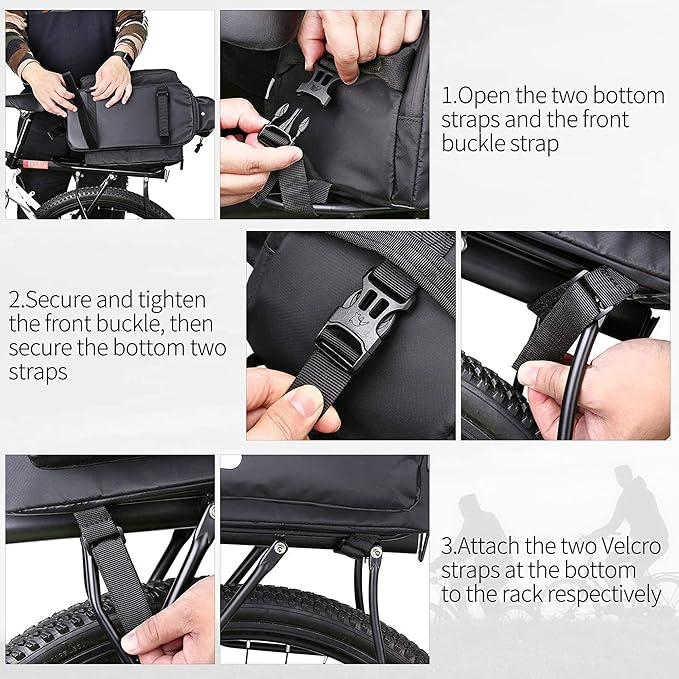 1.Open the two bottom straps and the front buckle strap

2.Secure and tighten the front buckle, then secure the bottom two straps

3.Attach the two Velcro straps at the bottom to the rack respectively