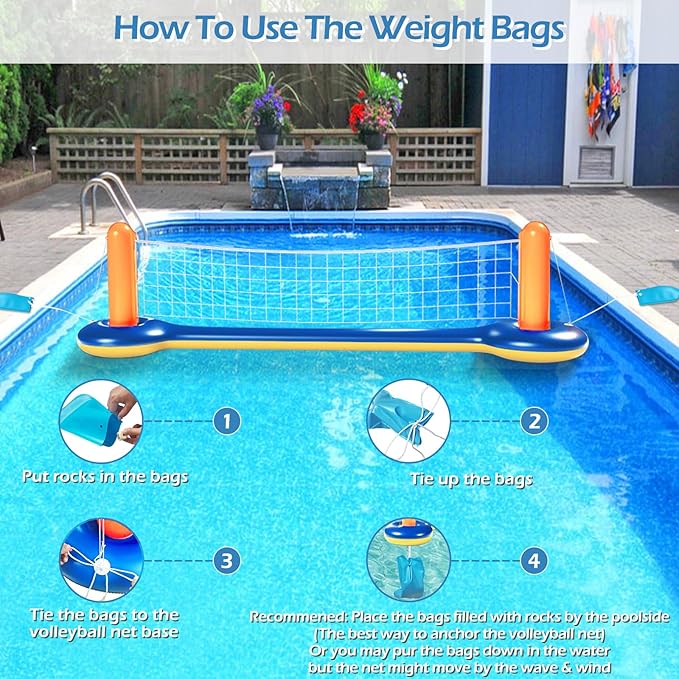 How To Use The Weight Bags

1

Put rocks in the bags

2

Tie up the bags

3

Tie the bags to the volleyball net base

4

Recommened: Place the bags filled with rocks by the poolside (The best way to anchor the volleyball net) Or you may pur the bags down in the water but the net might move by the wave & wind