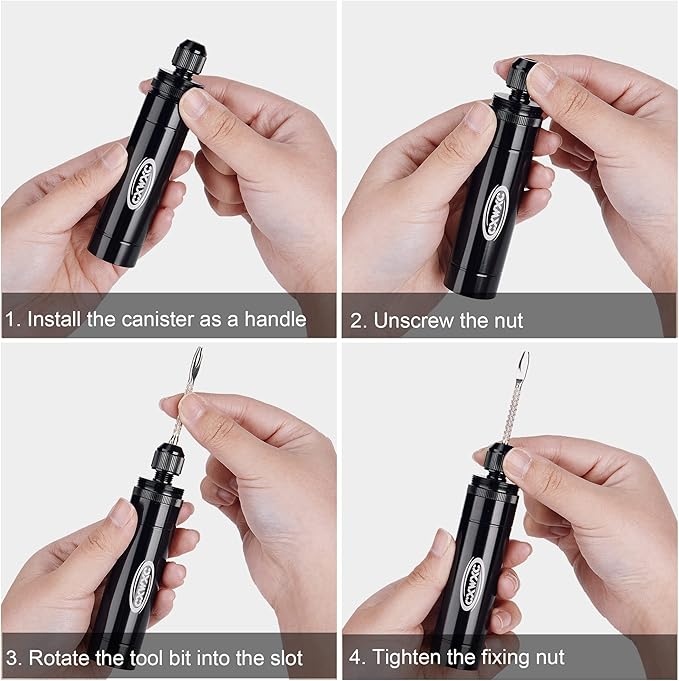 CXWXC

1. Install the canister as a handle

CXWXC

2. Unscrew the nut

CXWXC

3. Rotate the tool bit into the slot

CXWXC

4. Tighten the fixing nut