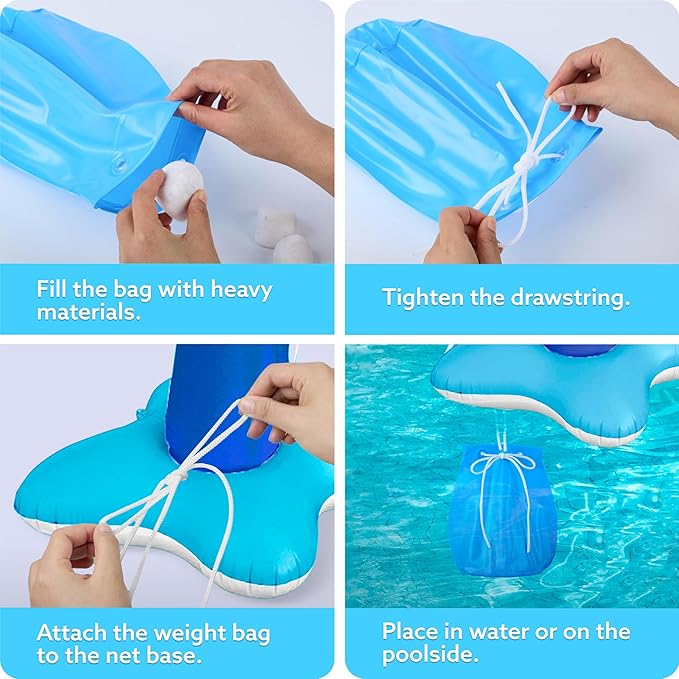 Fill the bag with heavy materials.

Tighten the drawstring.

Attach the weight bag to the net base.

Place in water or on the poolside.