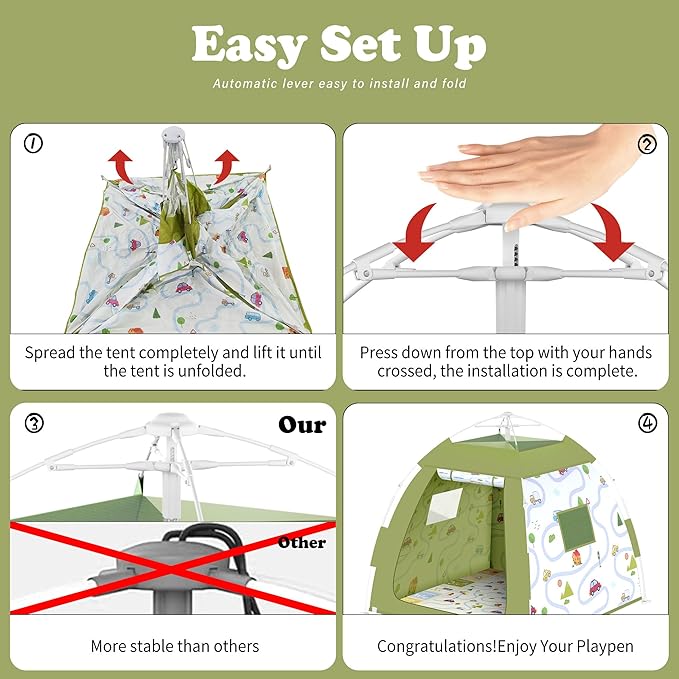 Easy Set Up

Automatic lever easy to install and fold

①

Spread the tent completely and lift it until the tent is unfolded.

②

Press down from the top with your hands crossed, the installation is complete.

③

Our

Other

More stable than others

④

Congratulations!Enjoy Your Playpen