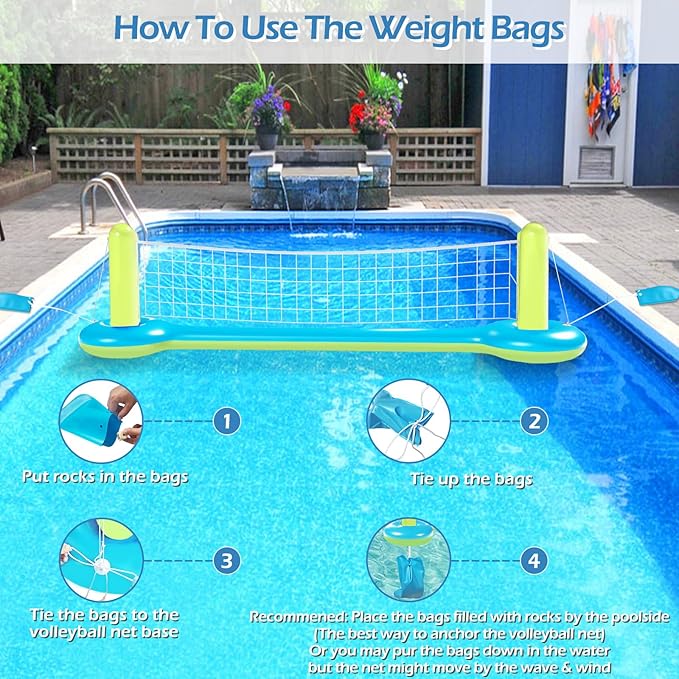 How To Use The Weight Bags

1

Put rocks in the bags

2

Tie up the bags

3

Tie the bags to the volleyball net base

4

Recommened: Place the bags filled with rocks by the poolside (The best way to anchor the volleyball net)
Or you may pur the bags down in the water but the net might move by the wave & wind