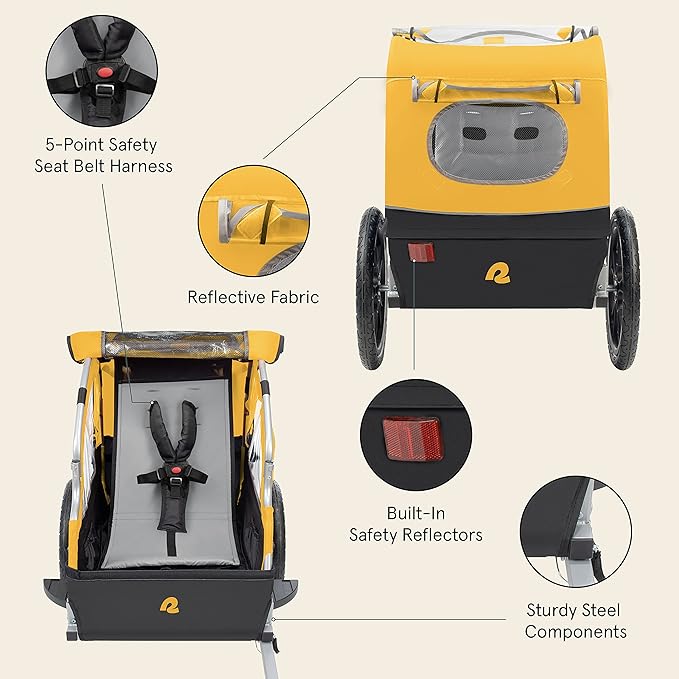 5-Point Safety
Seat Belt Harness

Reflective Fabric

Built-In
Safety Reflectors

Sturdy Steel
Components