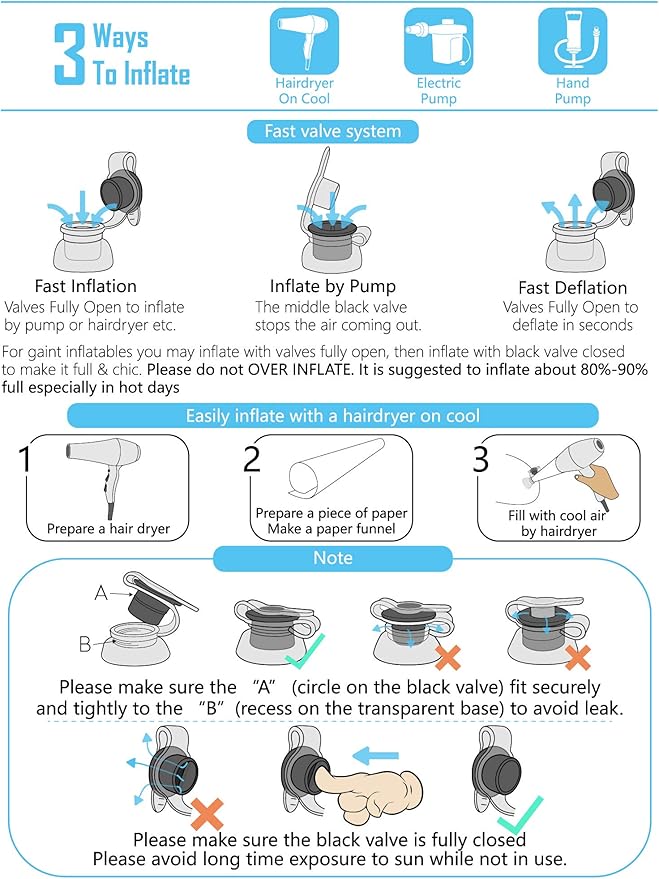 3 Ways To Inflate

Hairdryer On Cool

Electric Pump

Hand Pump

Fast valve system

Fast Inflation
Valves Fully Open to inflate by pump or hairdryer etc.

Inflate by Pump
The middle black valve stops the air coming out.

Fast Deflation
Valves Fully Open to deflate in seconds

For gaint inflatables you may inflate with valves fully open, then inflate with black valve closed to make it full & chic. Please do not OVER INFLATE. It is suggested to inflate about 80%-90% full especially in hot days

Easily inflate with a hairdryer on cool

1
Prepare a hair dryer

2
Prepare a piece of paper
Make a paper funnel

3
Fill with cool air by hairdryer

Note

A

B

Please make sure the "A" (circle on the black valve) fit securely and tightly to the "B" (recess on the transparent base) to avoid leak.

Please make sure the black valve is fully closed
Please avoid long time exposure to sun while not in use.