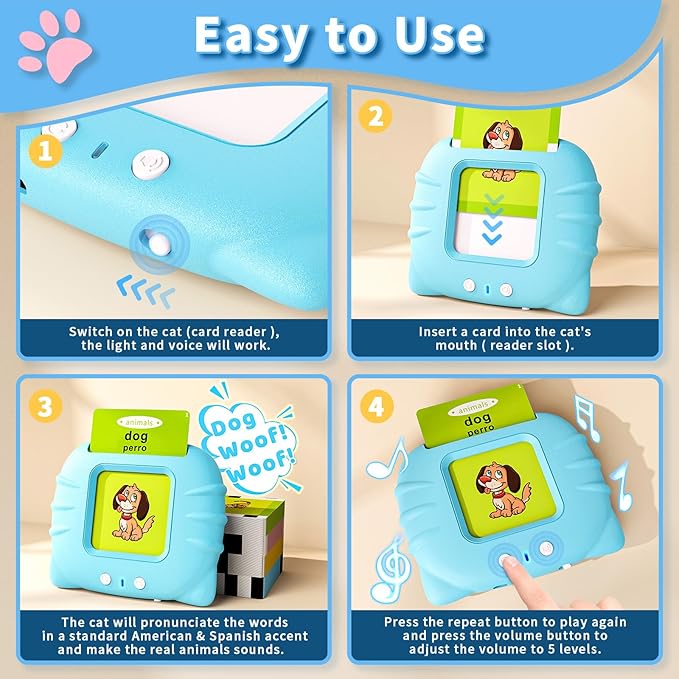 Easy to Use

1

Switch on the cat (card reader ), the light and voice will work.

2

Insert a card into the cat's mouth ( reader slot ).

3

animals
dog
perro

Dog Woof! Woof!

The cat will pronunciate the words in a standard American & Spanish accent and make the real animals sounds.

4

animals
dog
perro

Press the repeat button to play again and press the volume button to adjust the volume to 5 levels.