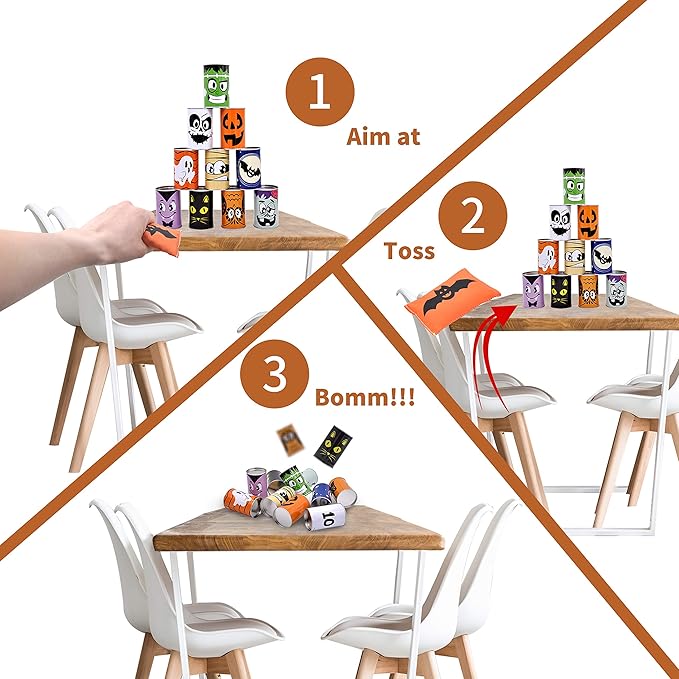 1
Aim at

2
Toss

3
Bomm!!!

10