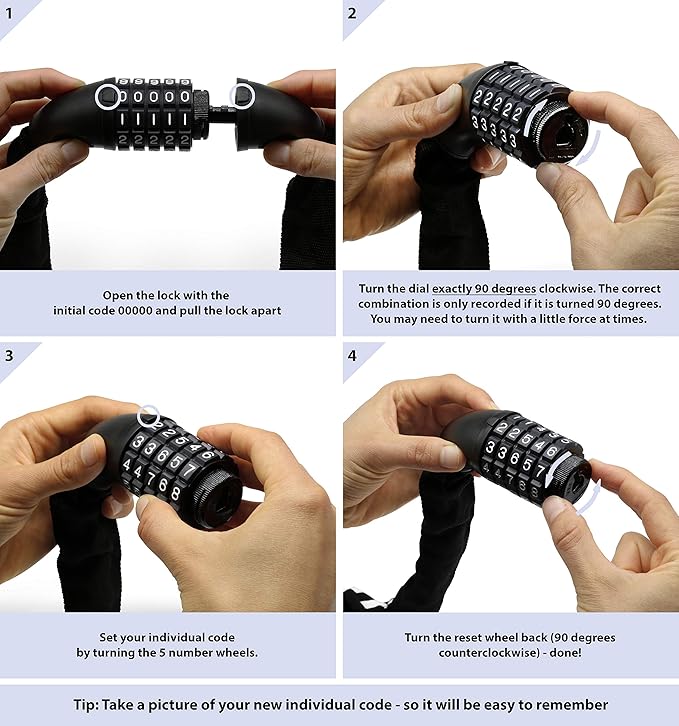 1

Open the lock with the initial code 00000 and pull the lock apart

2

Turn the dial exactly 90 degrees clockwise. The correct combination is only recorded if it is turned 90 degrees. You may need to turn it with a little force at times.

3

Set your individual code by turning the 5 number wheels.

4

Turn the reset wheel back (90 degrees counterclockwise) - done!

Tip: Take a picture of your new individual code - so it will be easy to remember