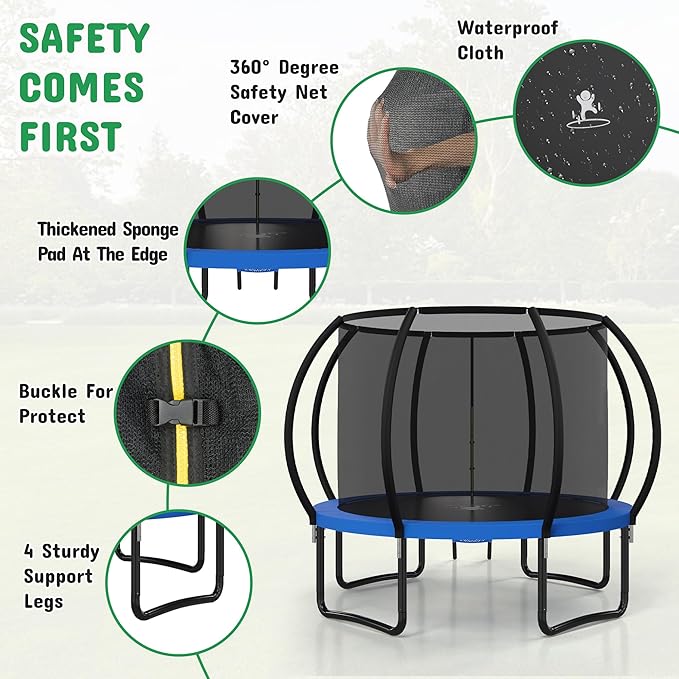 SAFETY COMES FIRST

360° Degree Safety Net Cover

Waterproof Cloth

Thickened Sponge Pad At The Edge

Buckle For Protect

4 Sturdy Support Legs