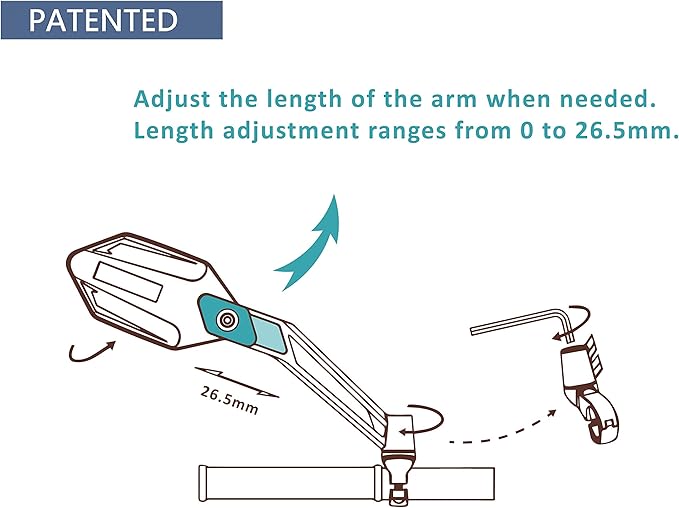 PATENTED

Adjust the length of the arm when needed.
Length adjustment ranges from 0 to 26.5mm.

26.5mm