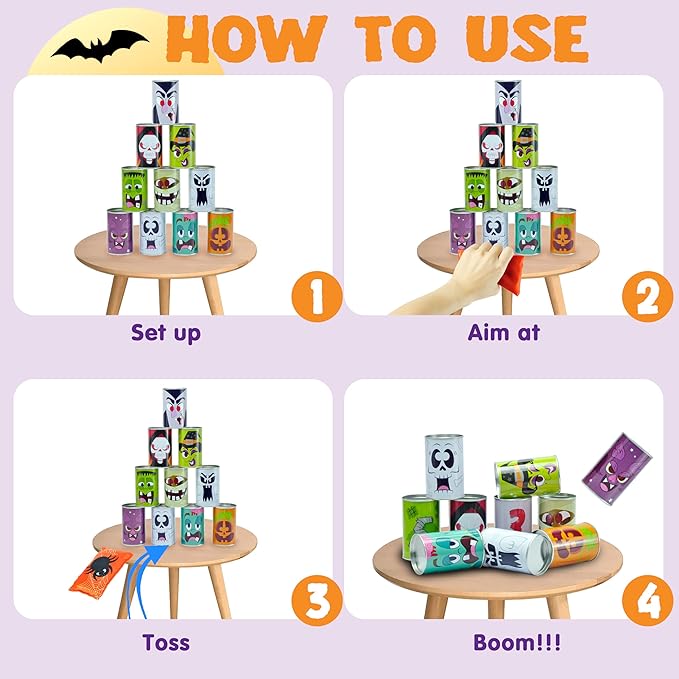 HOW TO USE

1

Set up

2

Aim at

3

Toss

4

Boom!!!