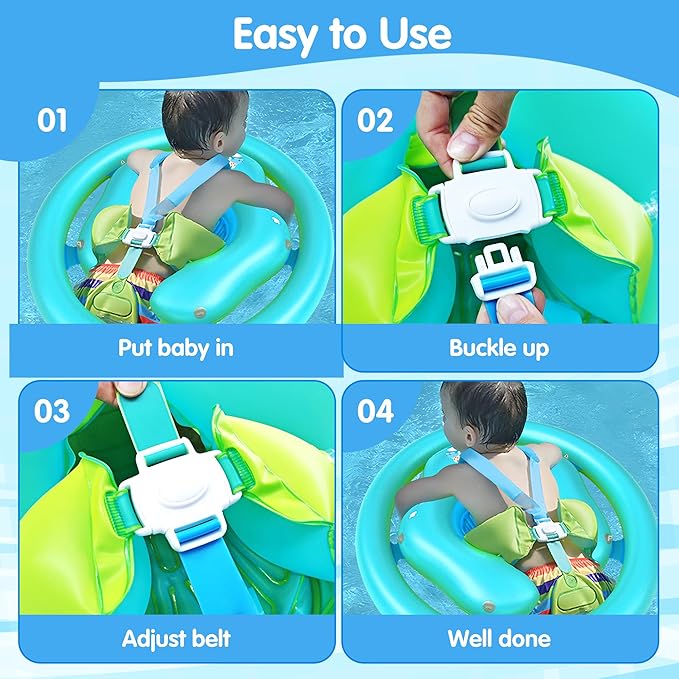 Easy to Use

01

Put baby in

02

Buckle up

03

Adjust belt

04

Well done