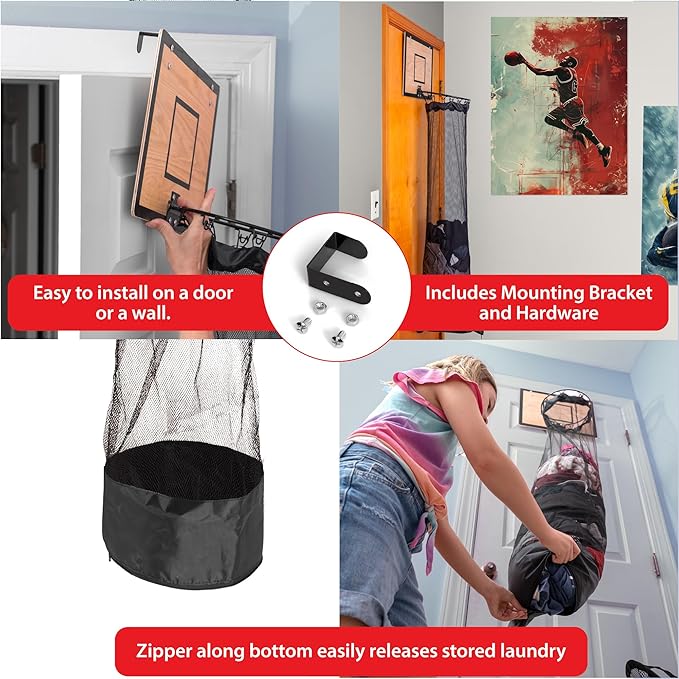 Easy to install on a door or a wall.

Includes Mounting Bracket and Hardware

Zipper along bottom easily releases stored laundry