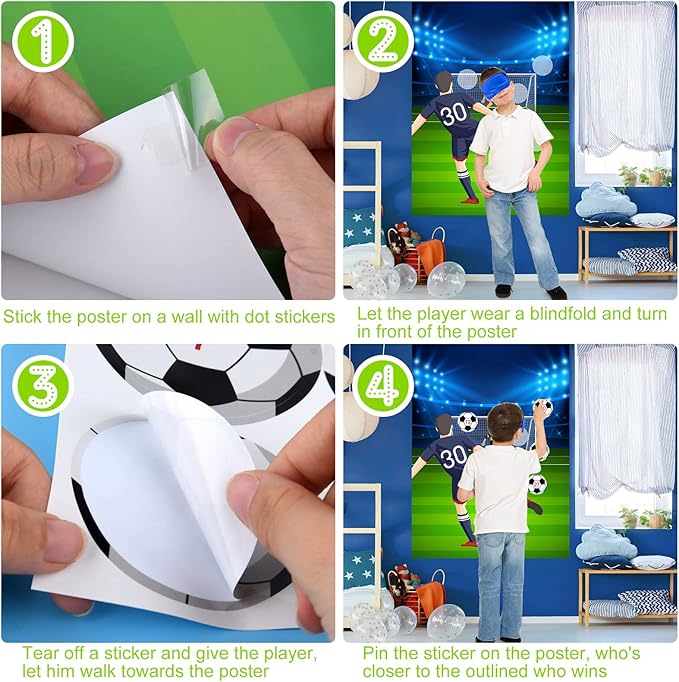 1

Stick the poster on a wall with dot stickers

2

30

Let the player wear a blindfold and turn in front of the poster

3

Tear off a sticker and give the player, let him walk towards the poster

4

30

Pin the sticker on the poster, who's closer to the outlined who wins