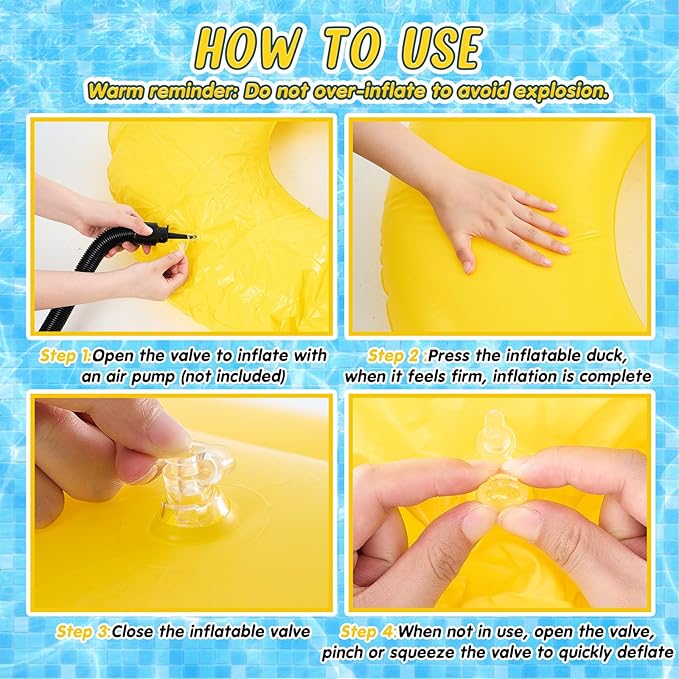 HOW TO USE

Warm reminder: Do not over-inflate to avoid explosion.

Step 1:Open the valve to inflate with an air pump (not included)

Step 2 :Press the inflatable duck, when it feels firm, inflation is complete

Step 3:Close the inflatable valve

Step 4:When not in use, open the valve, pinch or squeeze the valve to quickly deflate