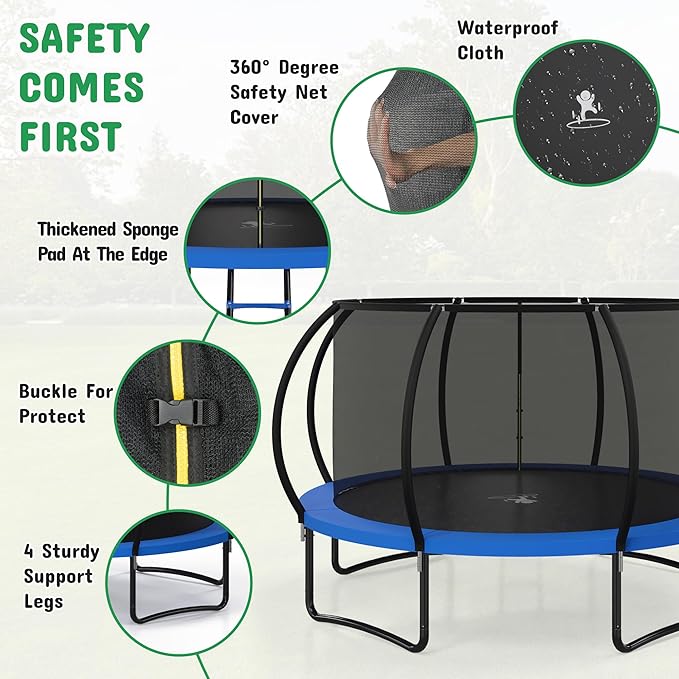 SAFETY COMES FIRST

360° Degree Safety Net Cover

Waterproof Cloth

Thickened Sponge Pad At The Edge

Buckle For Protect

4 Sturdy Support Legs